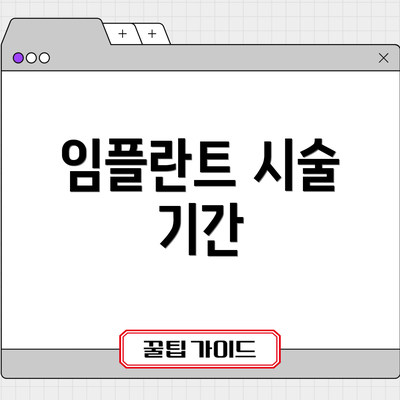 + +

×

임플란트 시술 기간

꿀팁 가이드